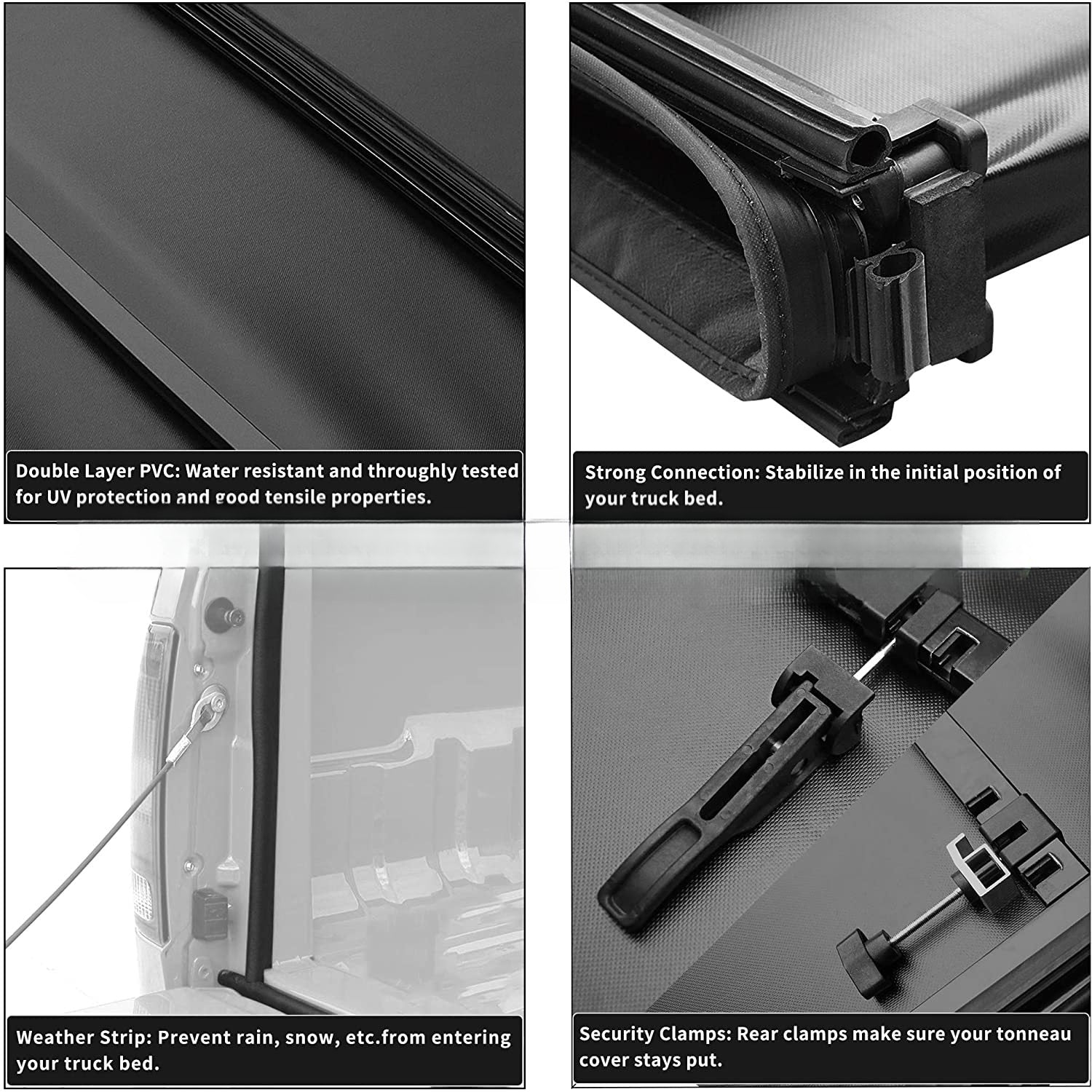 Double Layer PVC: Water resistant and throughly tested for UV protection and good tensile properties.

Strong Connection: Stabilize in the initial position of your truck bed.

Weather Strip: Prevent rain, snow, etc.from entering your truck bed.

Security Clamps: Rear clamps make sure your tonneau cover stays put.