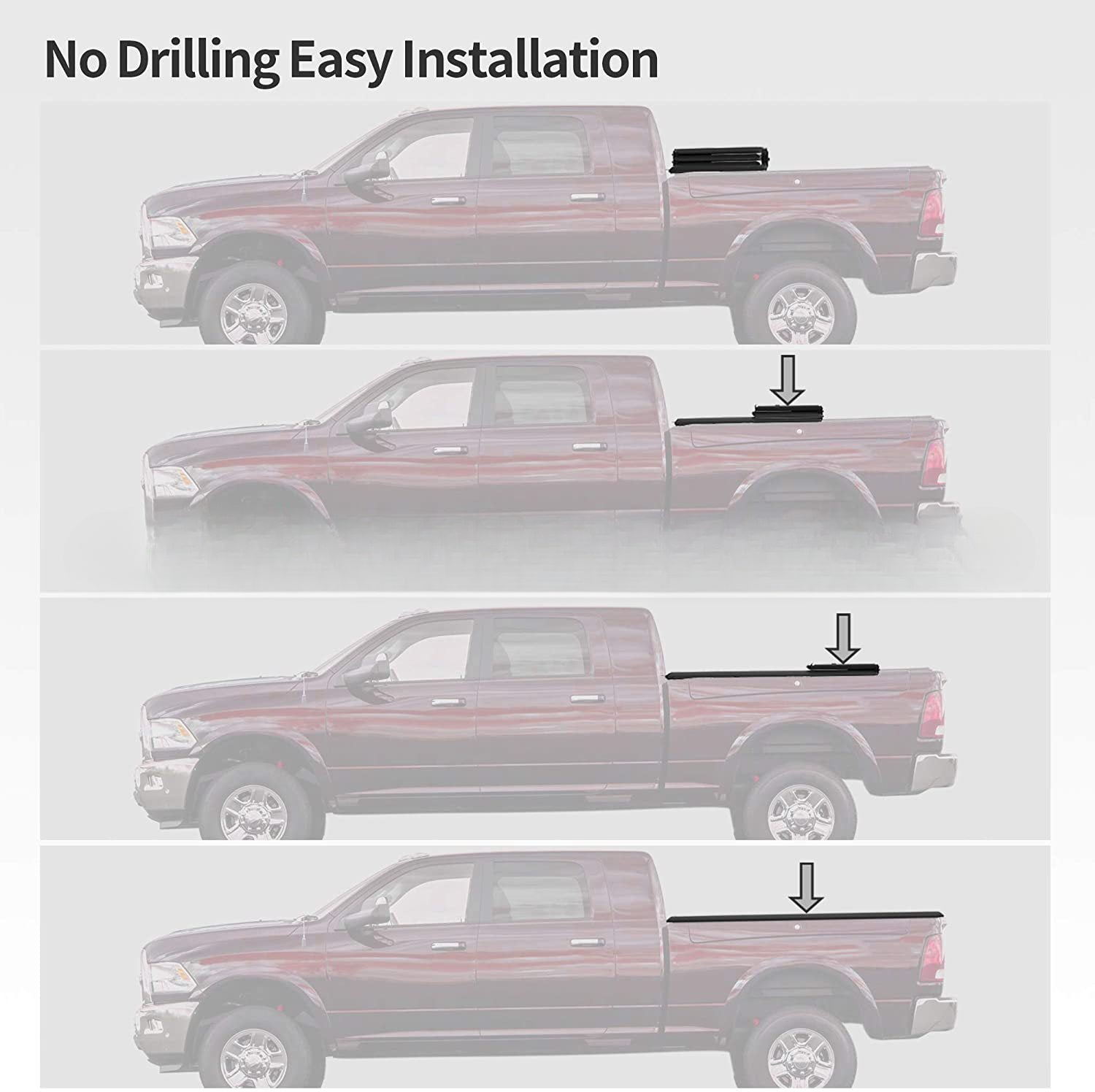 No Drilling Easy Installation