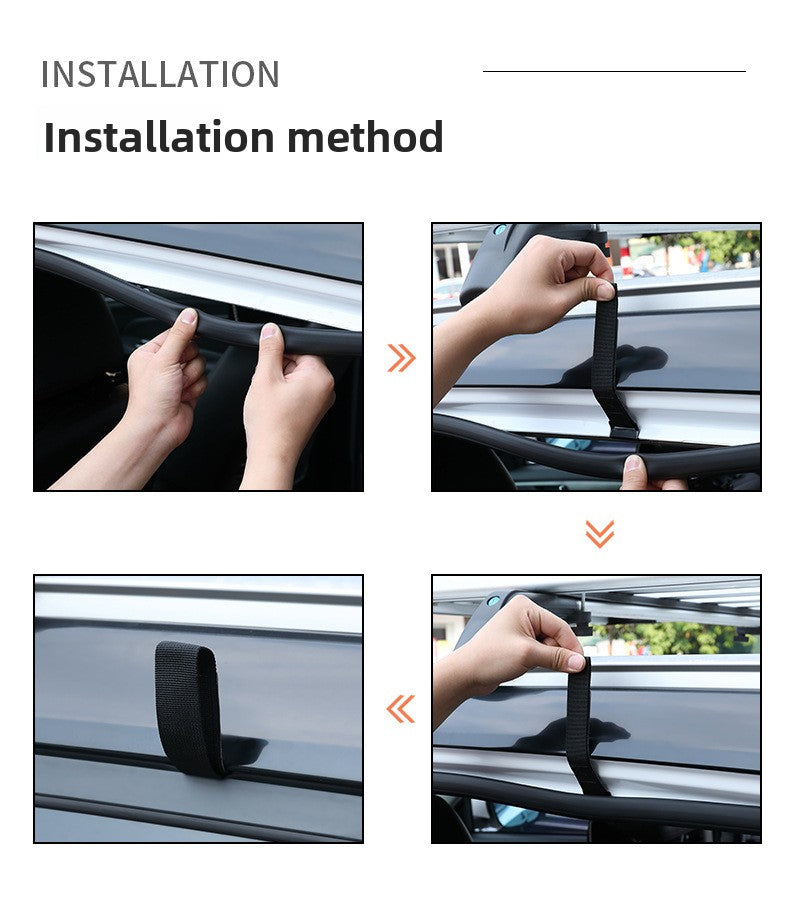 INSTALLATION

Installation method